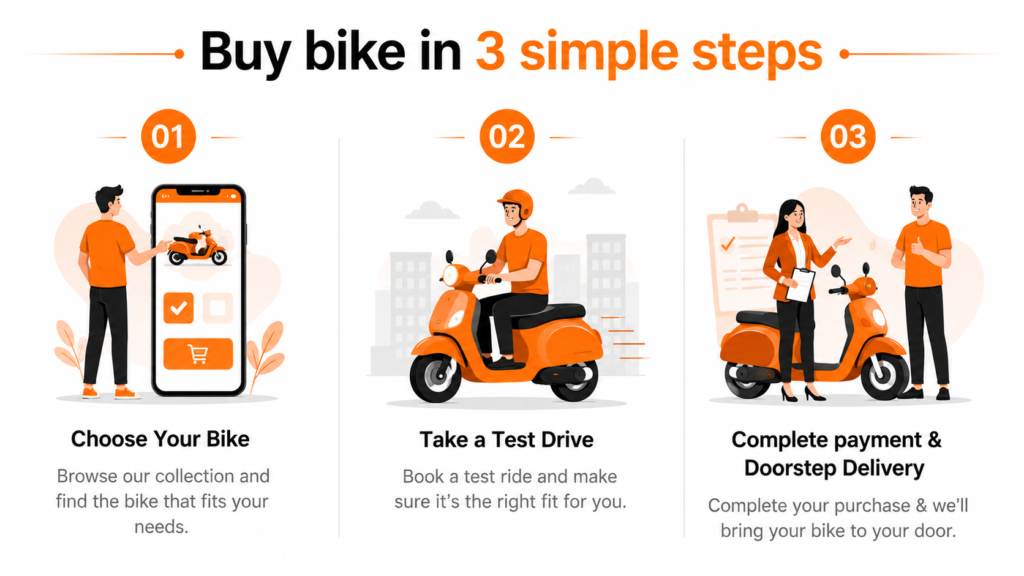 Buy bike in 3 simple steps

01

Choose Your Bike

Browse our collection and find the bike that fits your needs.

02

Take a Test Drive

Book a test ride and make sure it's the right fit for you.

03

Complete payment & Doorstep Delivery

Complete your purchase & we'll bring your bike to your door.